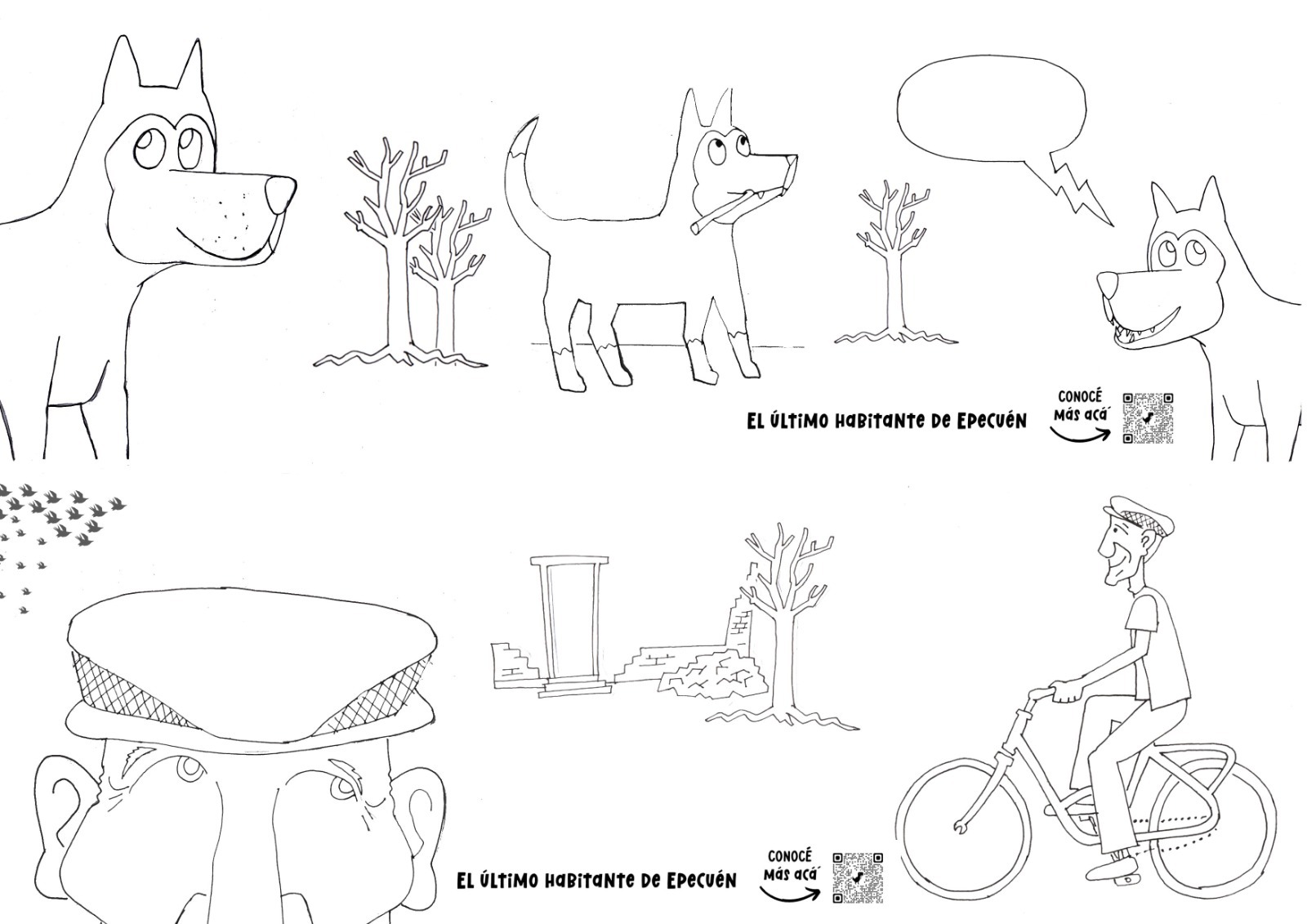 EL ÚLTIMO HABITANTE DE EPECUÉN

CONOCÉ MÁS ACÁ

EL ÚLTIMO HABITANTE DE EPECUÉN

CONOCÉ MÁS ACÁ